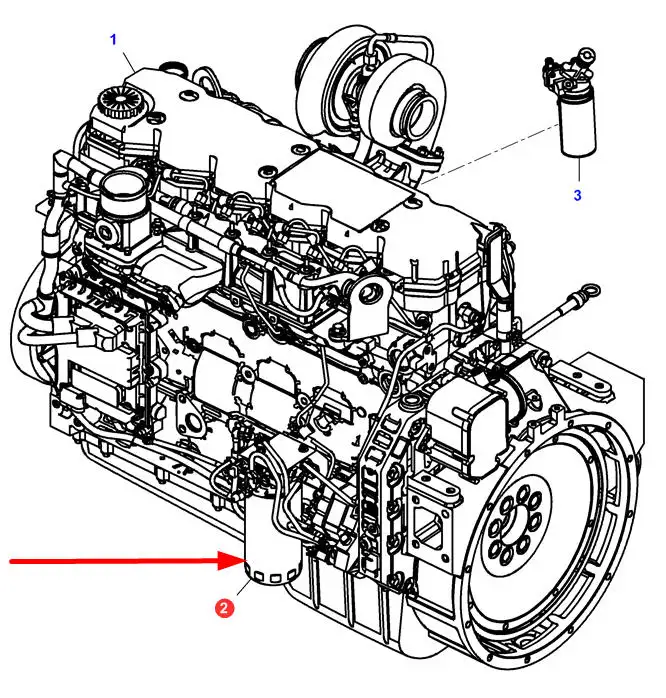 1
3
2