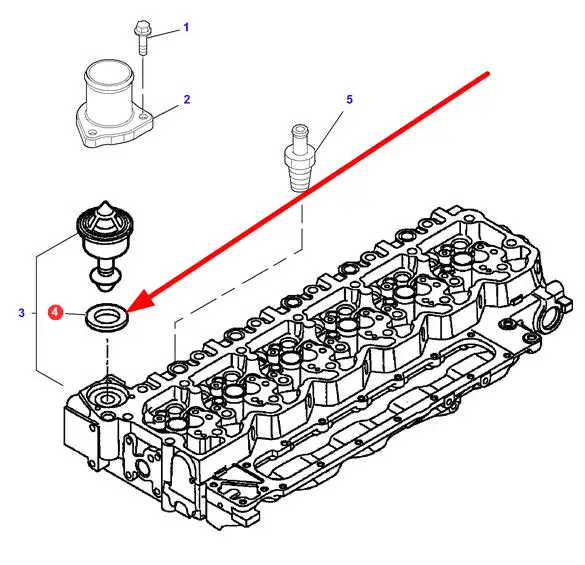 1
2
5
3
4