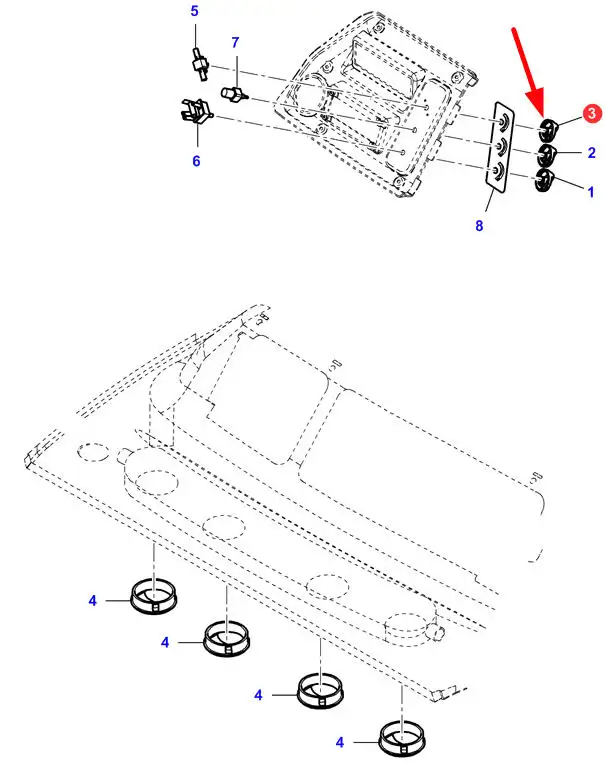 5
7
6
3
2
1
8
4
4
4
4