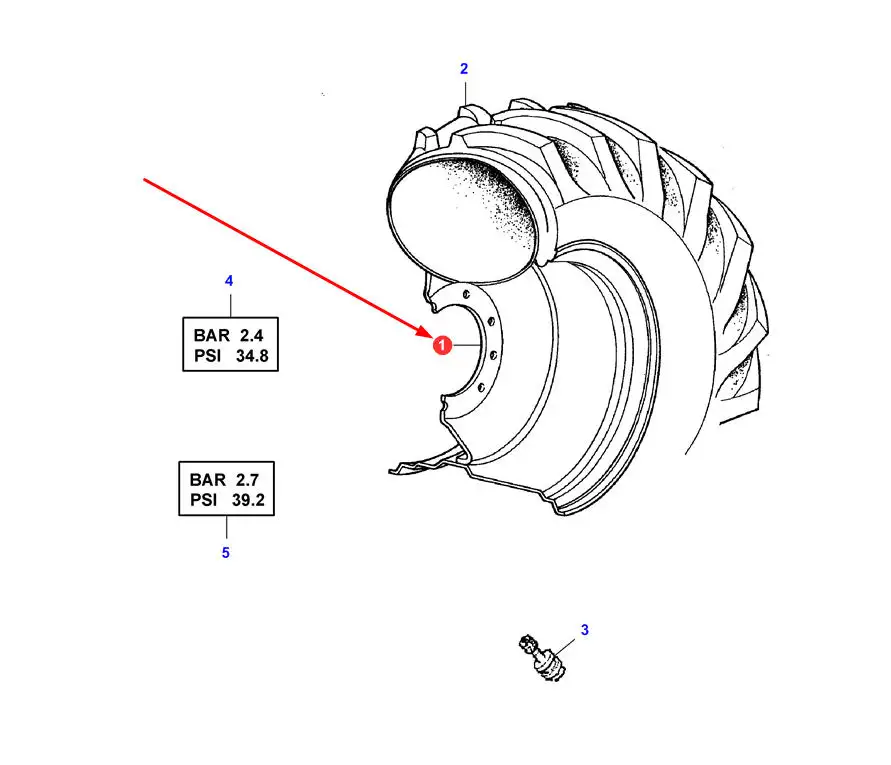 2

4

BAR 2.4
PSI 34.8

1

BAR 2.7
PSI 39.2

5

3