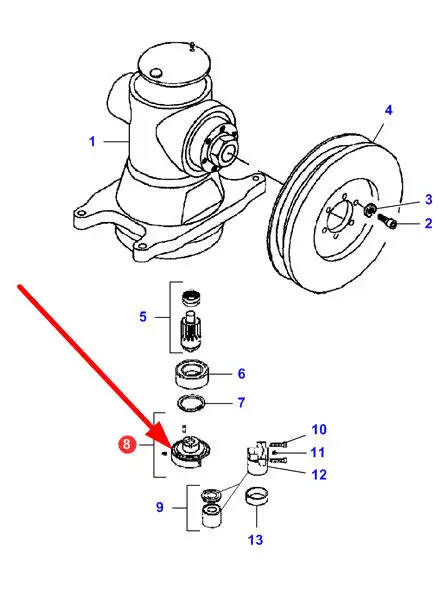 1
4
3
2
5
6
7
8
10
11
12
9
13