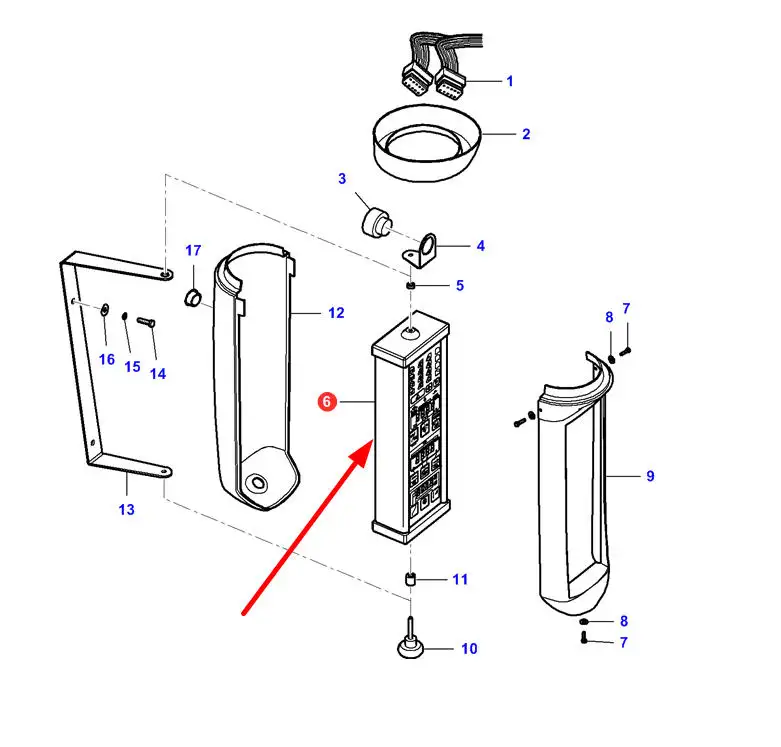 1
2
3
4
5
17
12
8
7
16
15
14
6
9
13
11
8
7
10