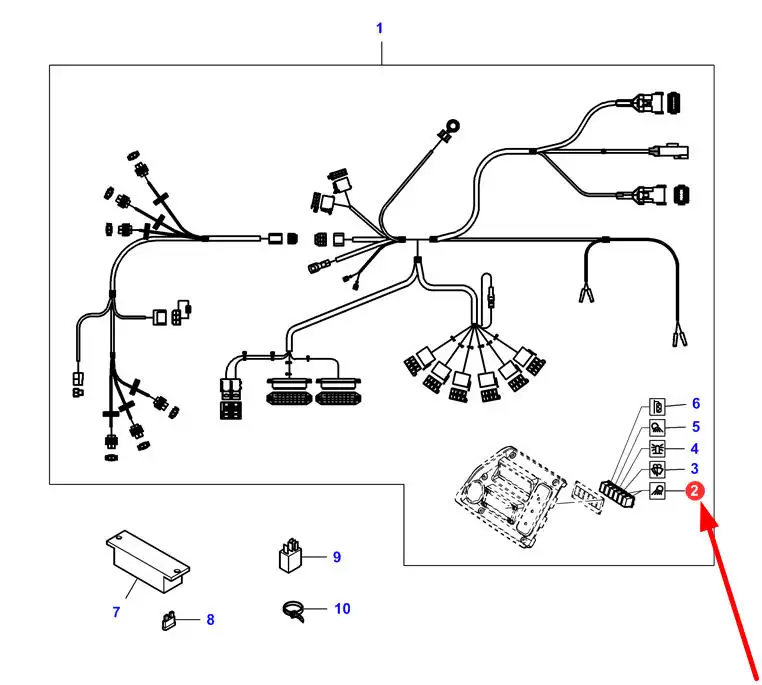 1
6
5
4
3
2
7
8
9
10