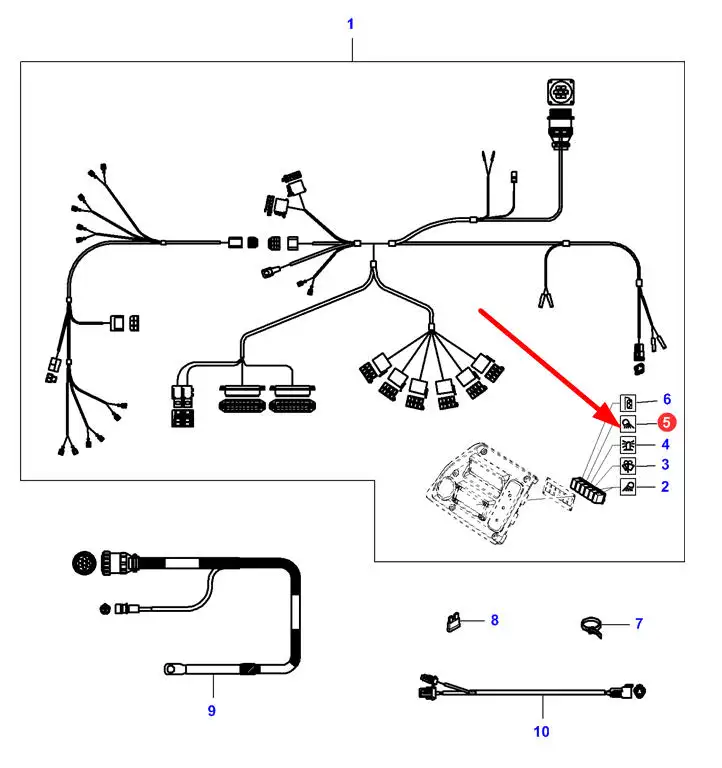 1

6
5
4
3
2

8
7

9

10