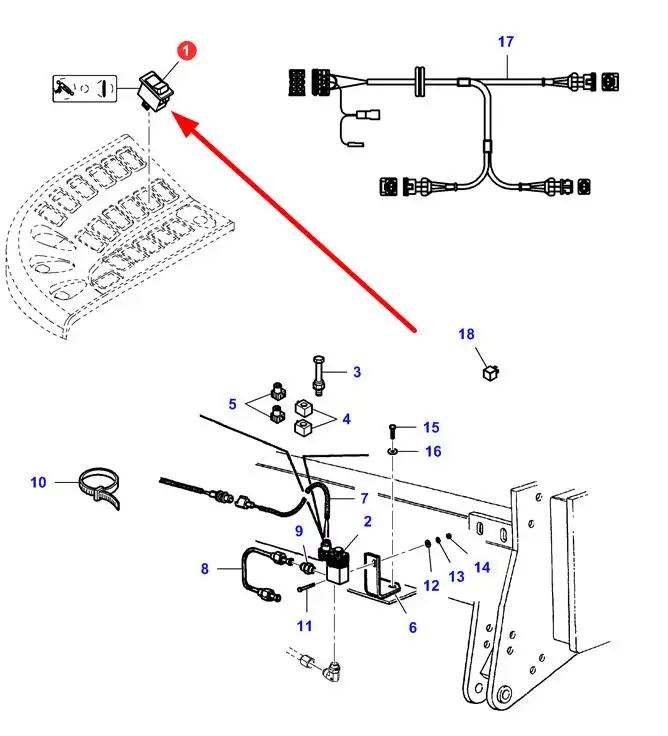 1
17
18
3
5
4
15
16
10
7
2
9
8
12
13
14
11
6