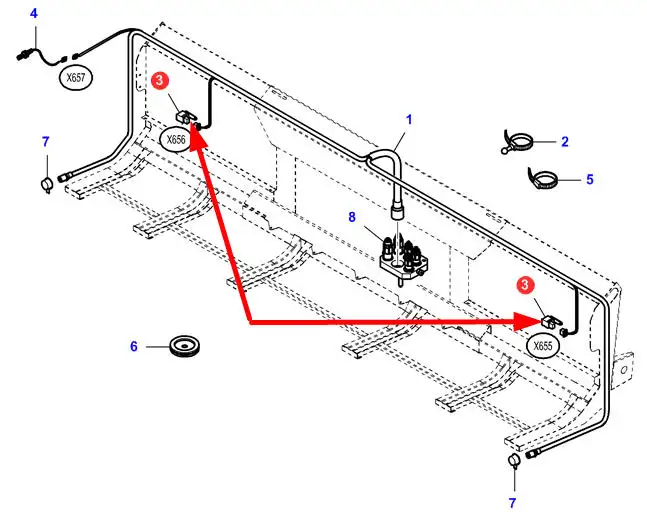 4
X657
3
X656
7
1
2
5
8
3
X655
6
7