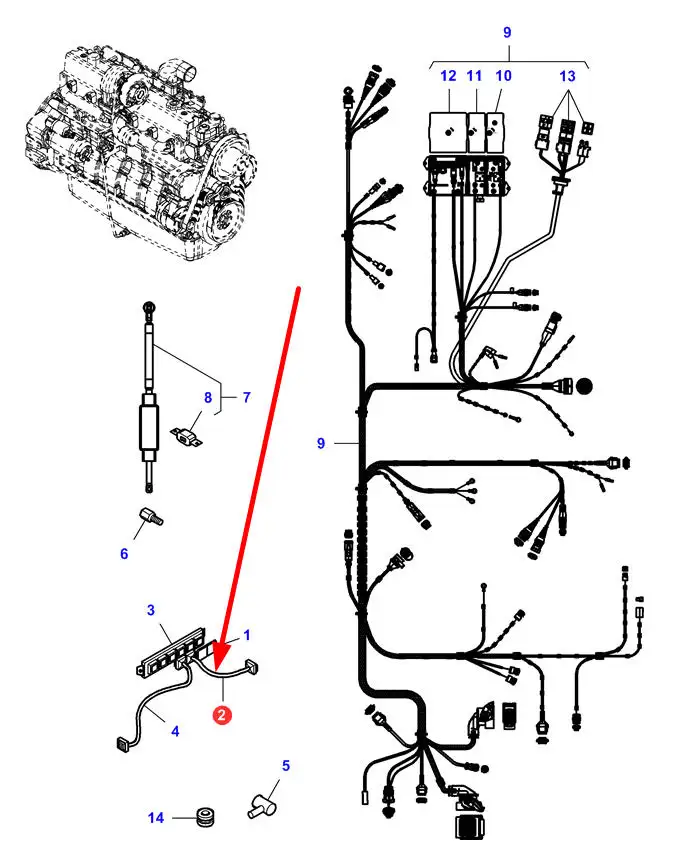 9
12
11
10
13
8
7
9
6
3
1
2
4
5
14