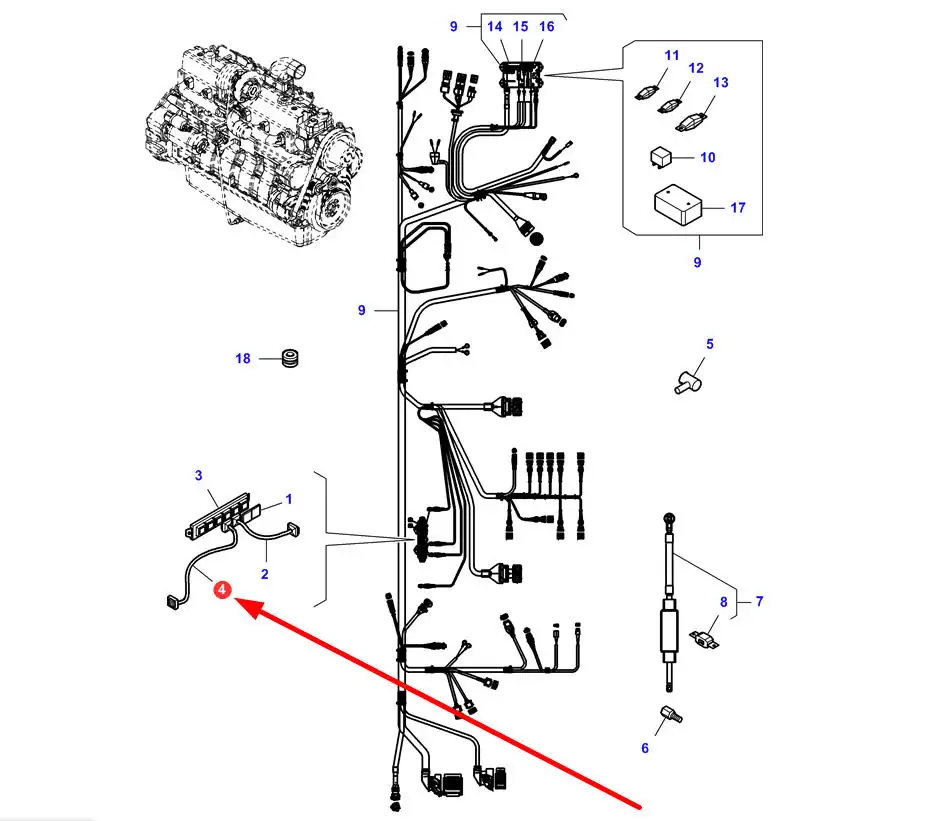 9
14
15
16
11
12
13
10
17
9
9
18
5
3
1
2
4
7
8
6