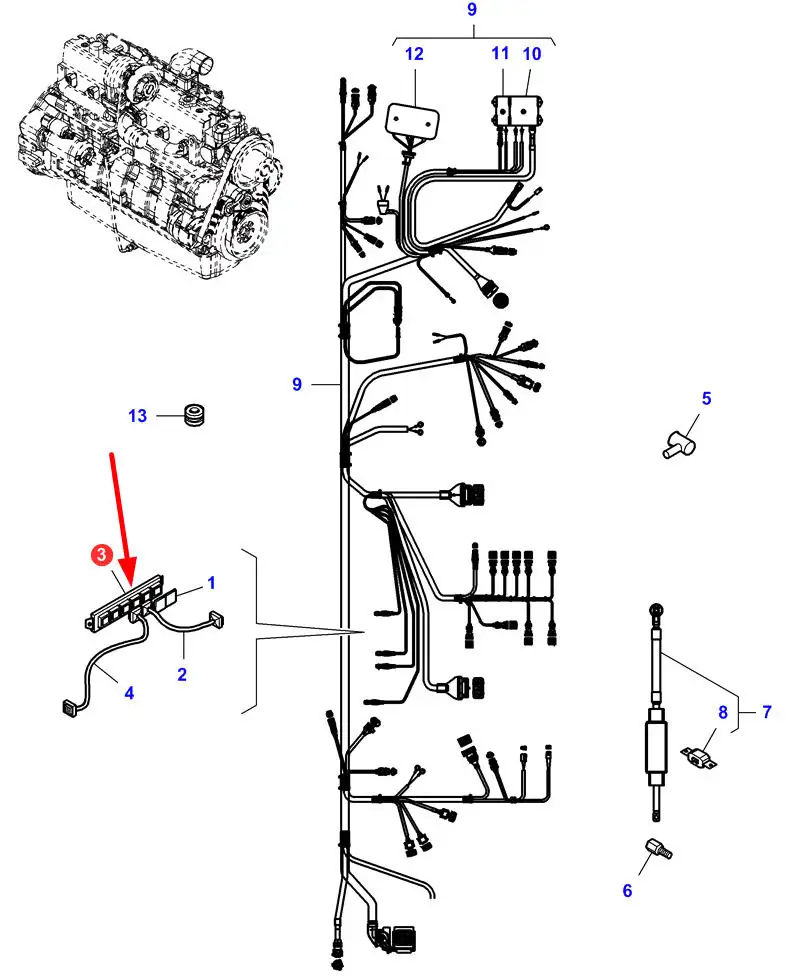 9
12
11
10
9
13
5
3
1
2
4
8
7
6