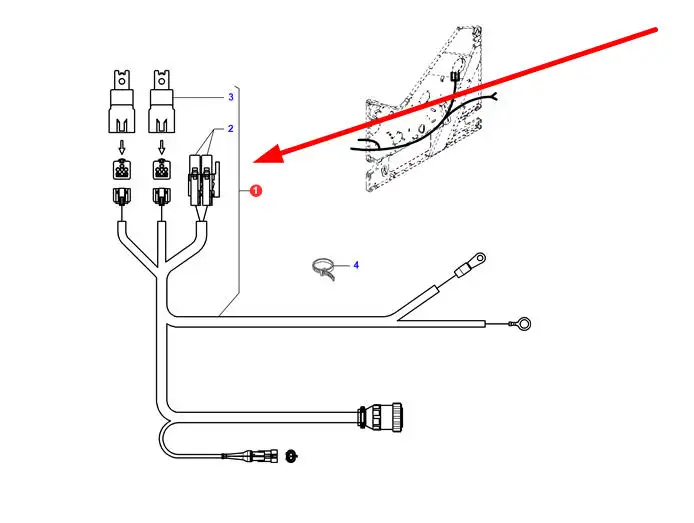 3
2
1
4