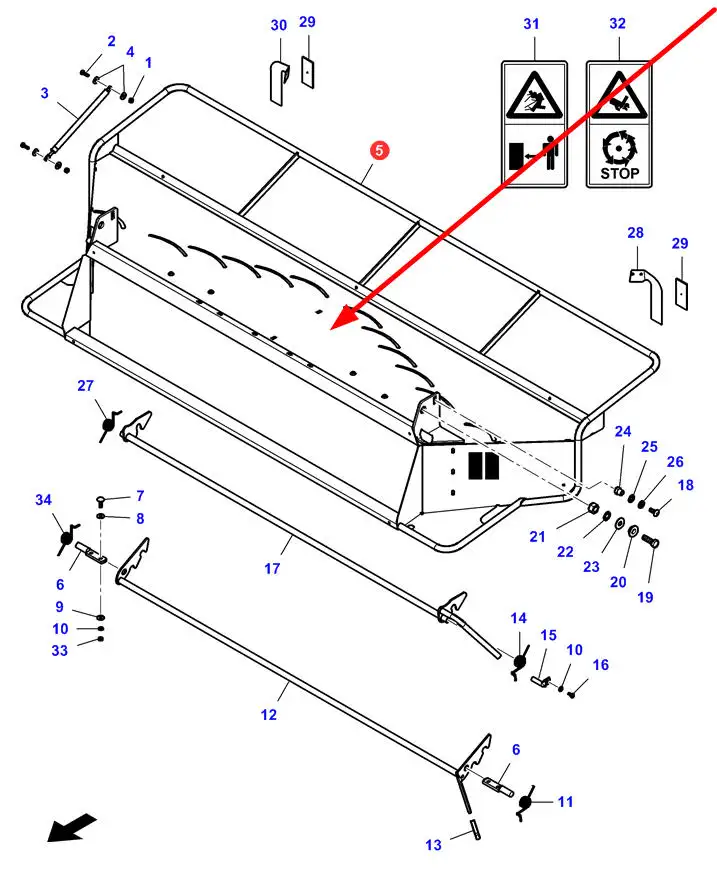 30
29
31
32
2
4
1
3
5
STOP
28
29
27
24
25
26
18
34
7
8
21
22
23
20
19
6
17
9
10
33
14
15
10
16
12
6
11
13