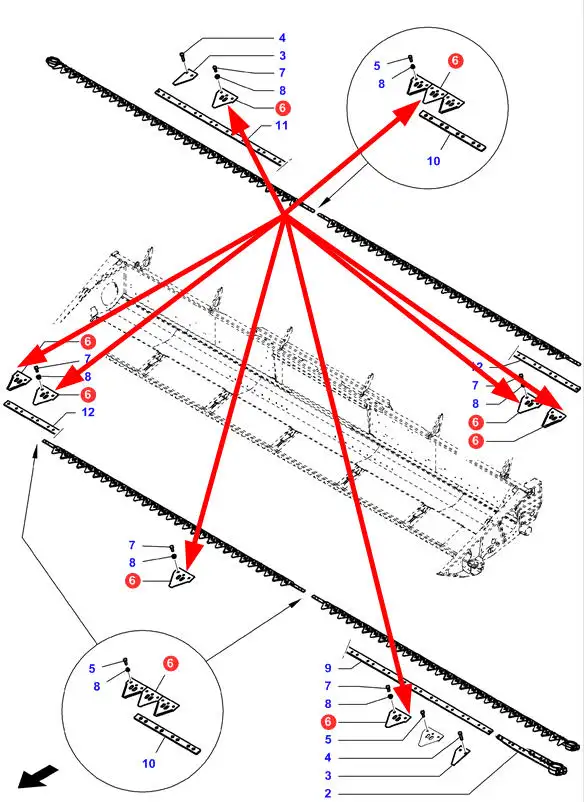 4
3
7
8
6
11
5
8
6
10
6
7
8
6
12
2
7
8
6
6
7
8
6
5
8
6
10
9
7
8
6
5
4
3
2