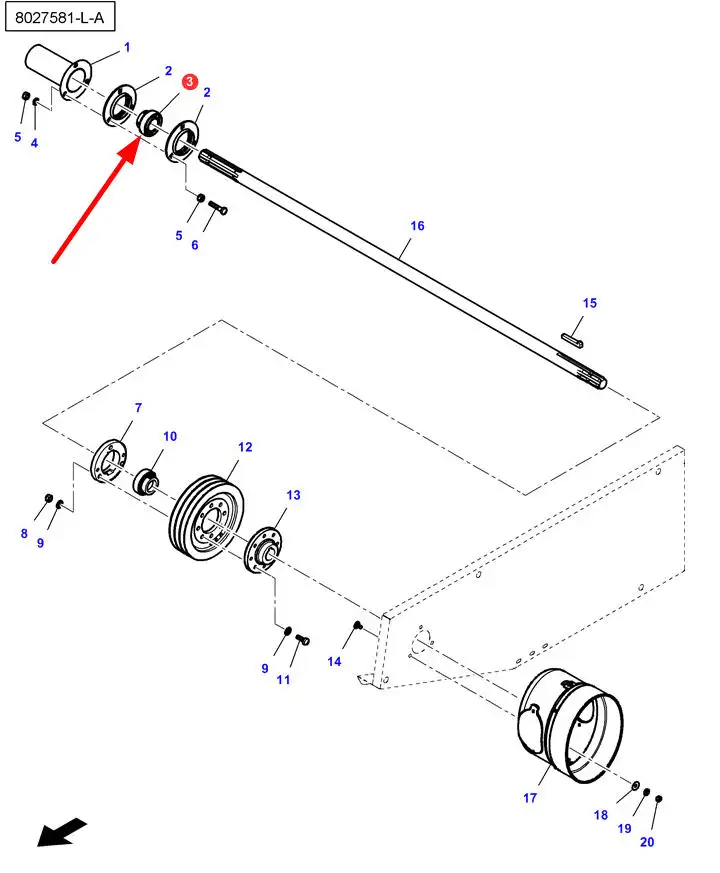 8027581-L-A

1
2
3
2
5
4
5
6
16
15
7
10
12
13
8
9
9
11
14
17
18
19
20