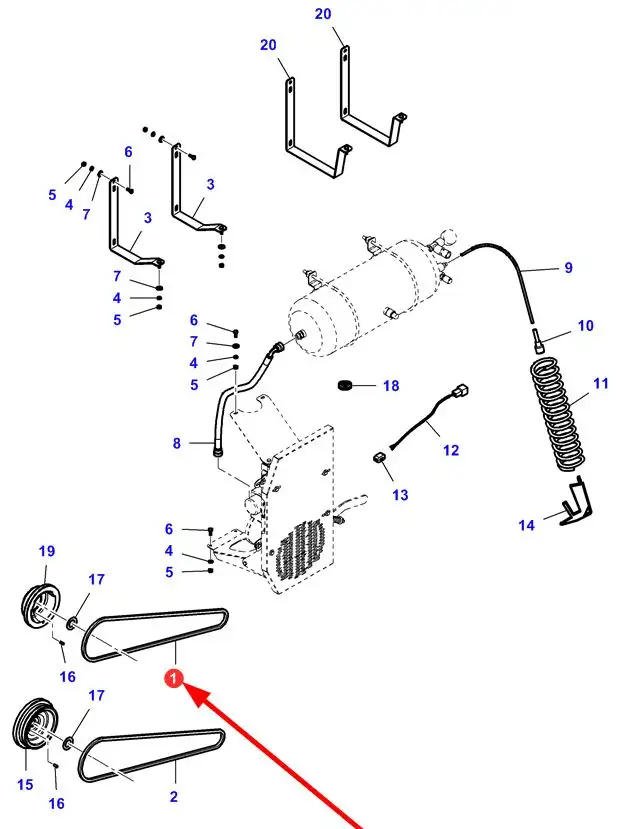 20
20
6
5
4
7
3
3
7
4
5
9
6
7
4
5
10
18
11
8
12
13
14
6
4
5
19
17
16
1
17
15
16
2