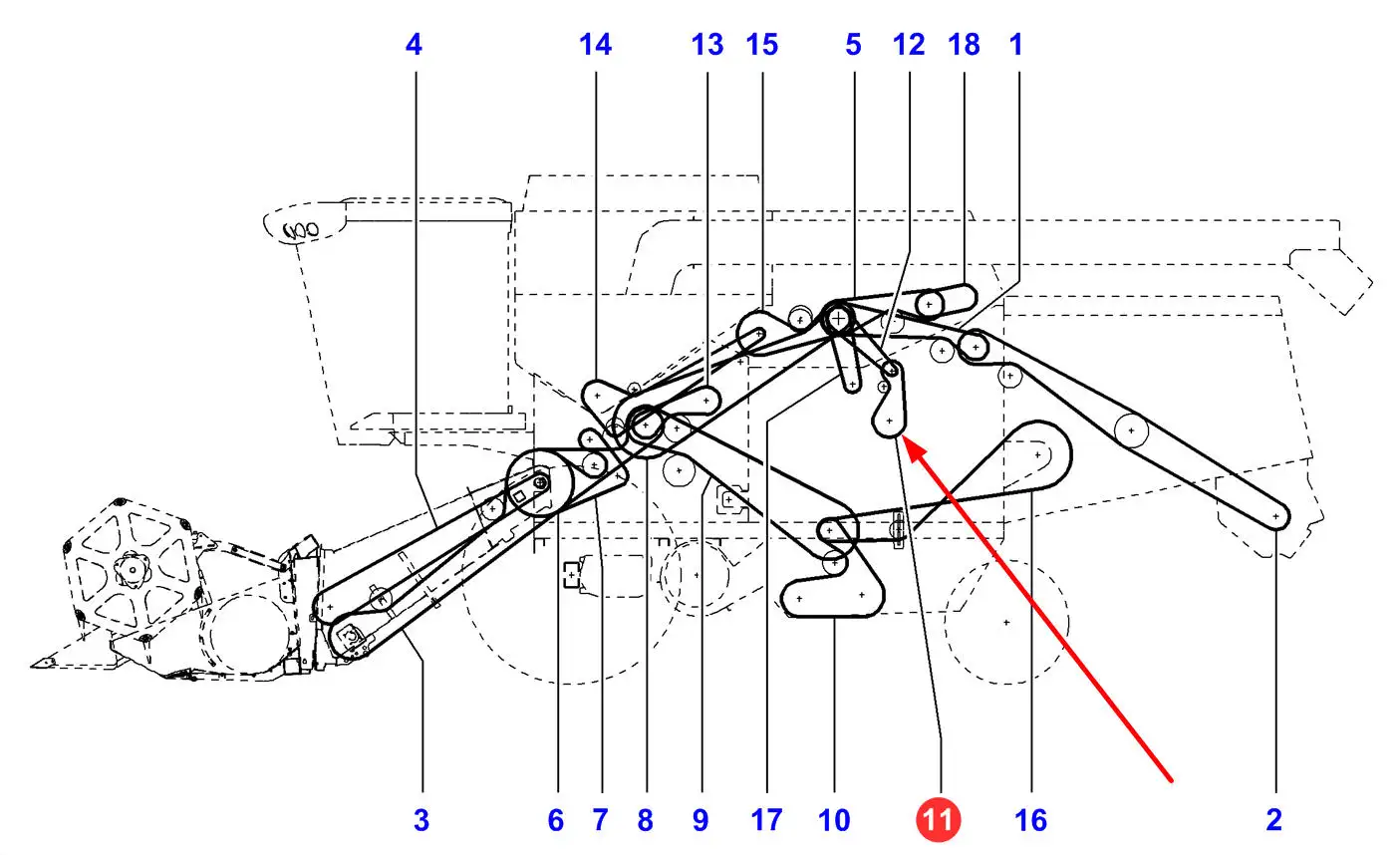 4 14 13 15 5 12 18 1

3 6 7 8 9 17 10 11 16 2