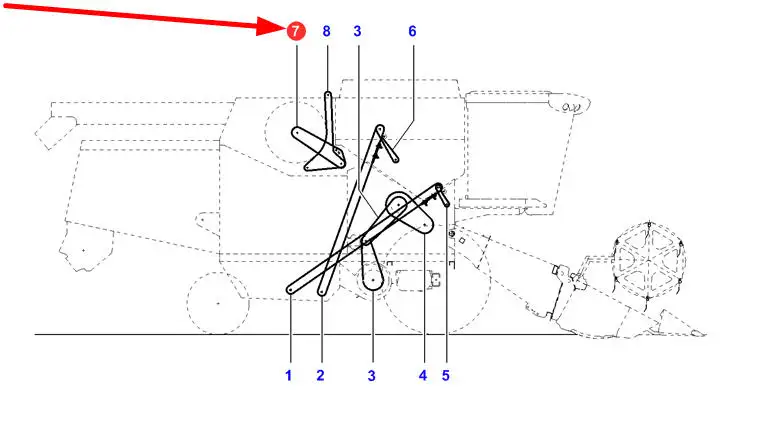 7 8 3 6

1 2 3 4 5