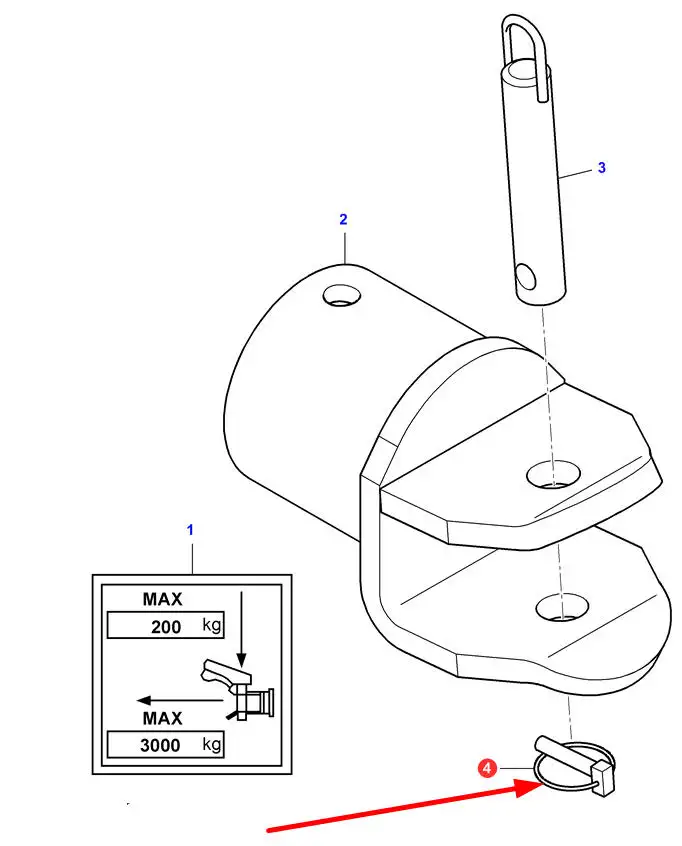 3

2

1

MAX
200 kg

MAX
3000 kg

4