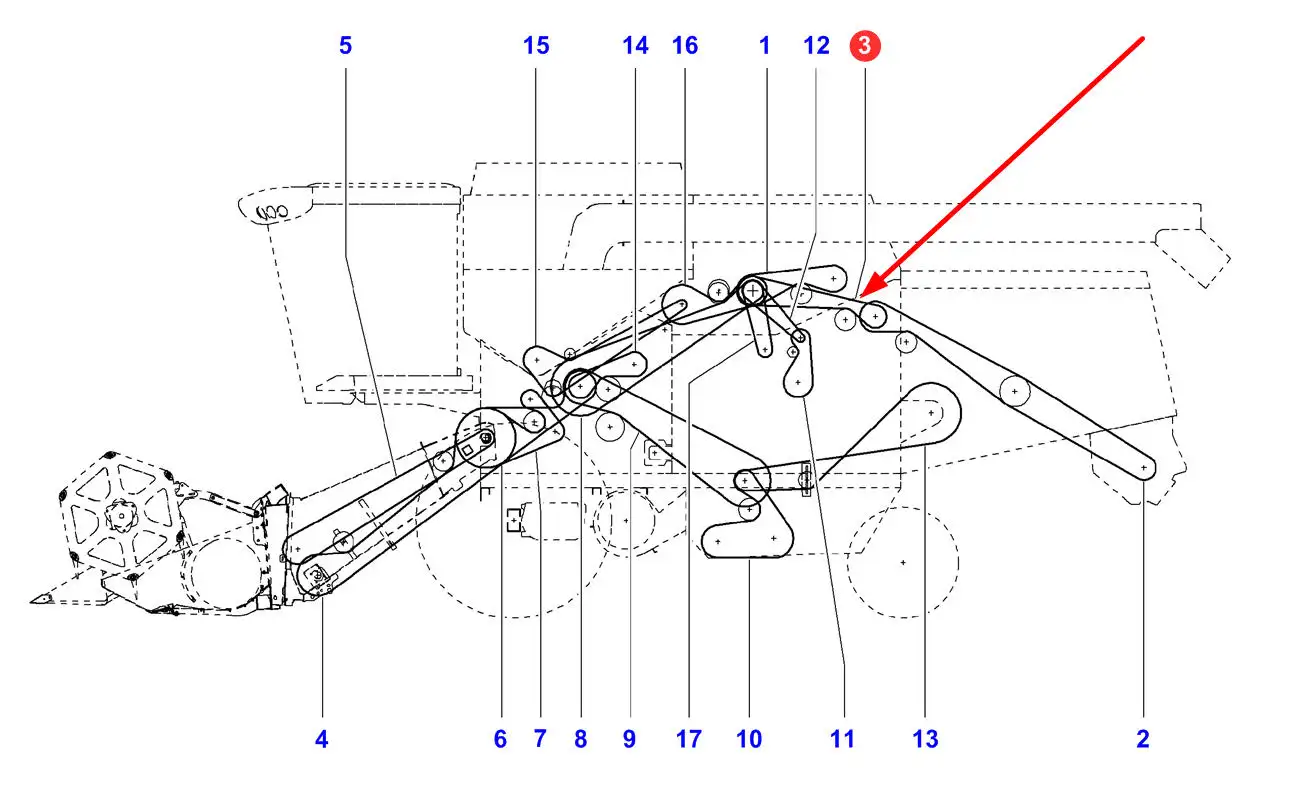 5 15 14 16 1 12 3

4 6 7 8 9 17 10 11 13 2