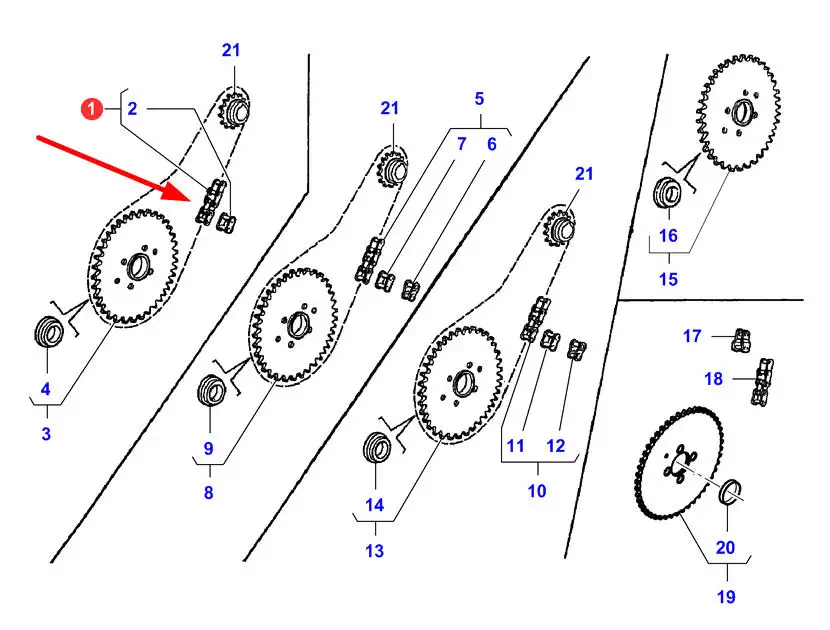 21
1
2
4
3
21
5
7
6
9
8
21
11
12
10
14
13
16
15
17
18
20
19