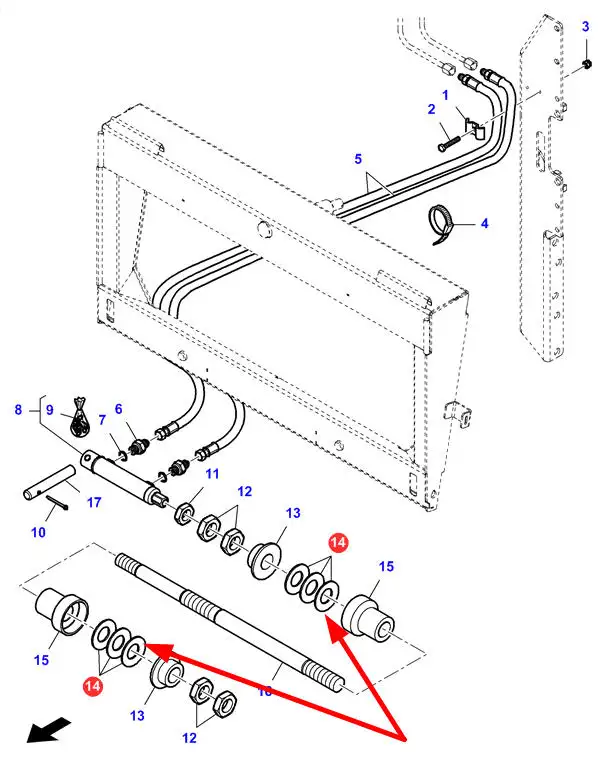 3
1
2
5
4
8
9
6
7
11
12
17
10
13
14
15
15
14
16
13
12