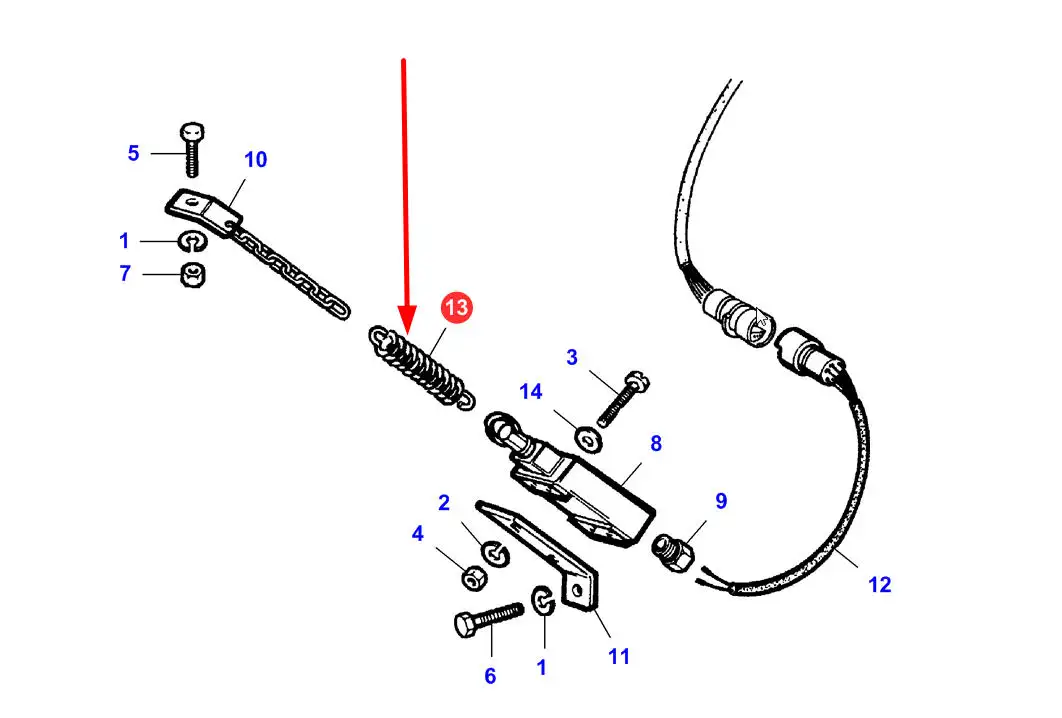 5
10
1
7
13
3
14
8
2
4
9
12
6
1
11