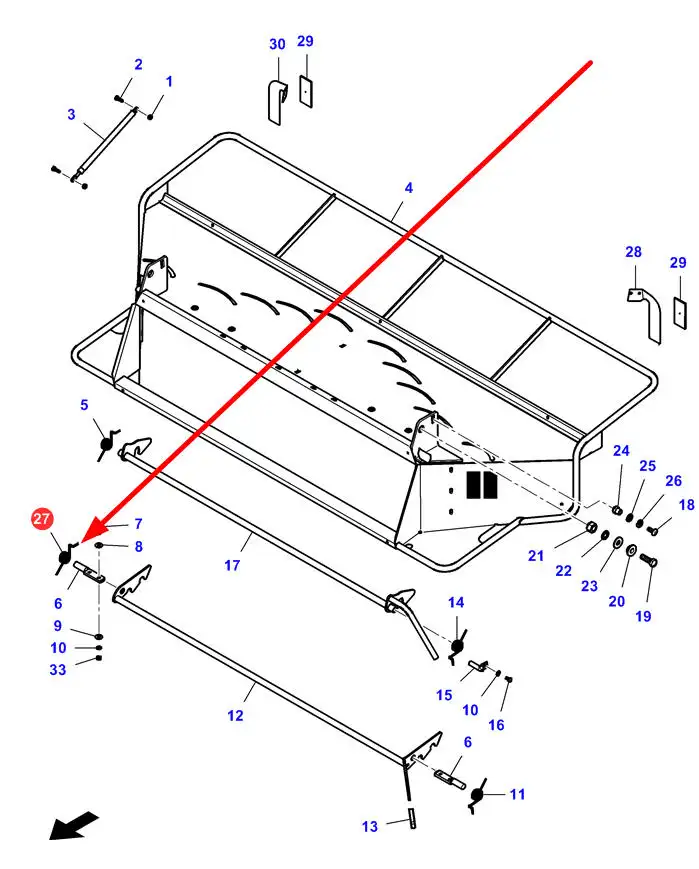 30
29
2
1
3
4
28
29
5
24
25
26
18
27
7
8
17
21
22
23
20
19
6
14
9
10
33
15
10
16
12
6
11
13