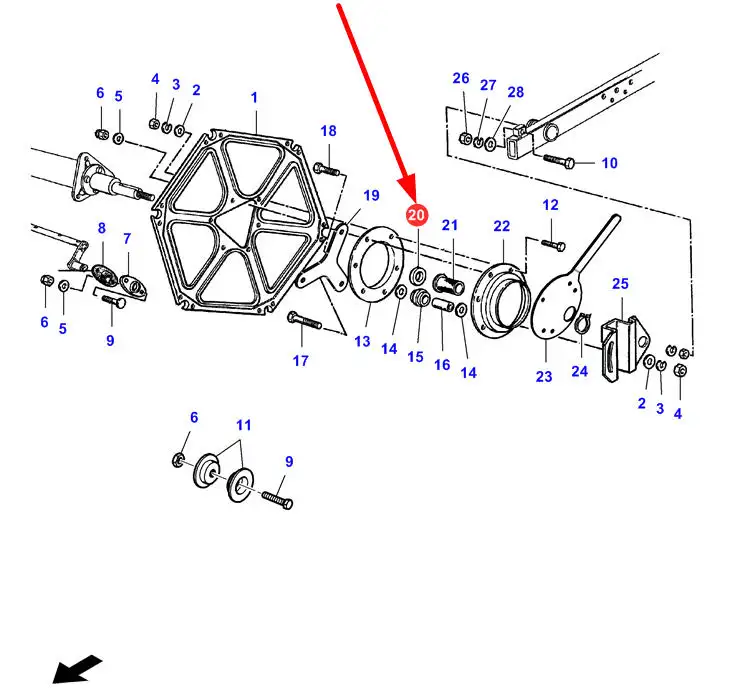 6
5
4
3
2
1
18
26
27
28
10
19
20
21
22
12
8
7
25
6
5
9
17
13
14
15
16
14
23
24
2
3
4
6
11
9