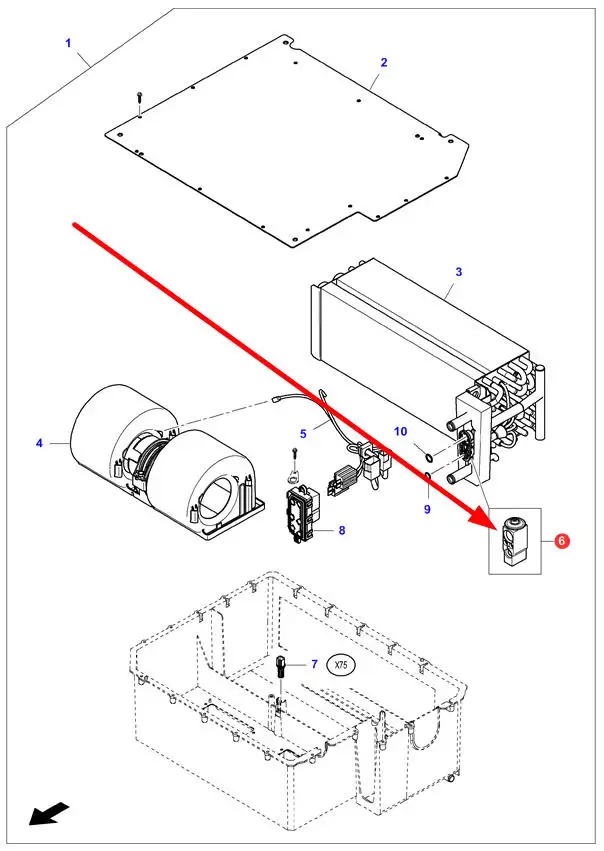 1
2
3
4
5
10
9
8
6
7
X75