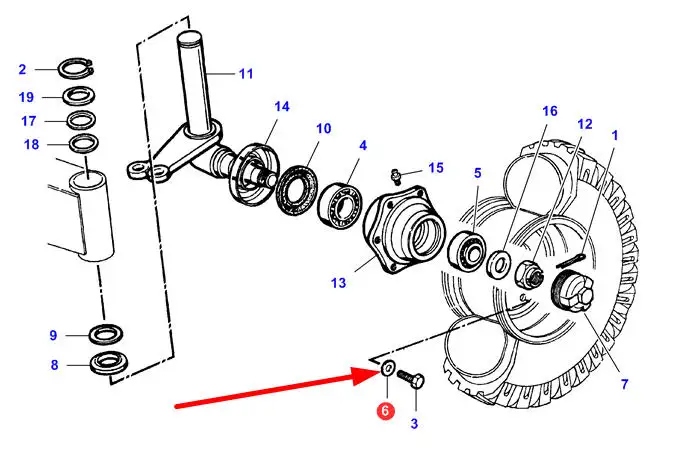 2
19
17
18
11
14
10
4
15
16
12
1
5
13
9
8
6
3
7