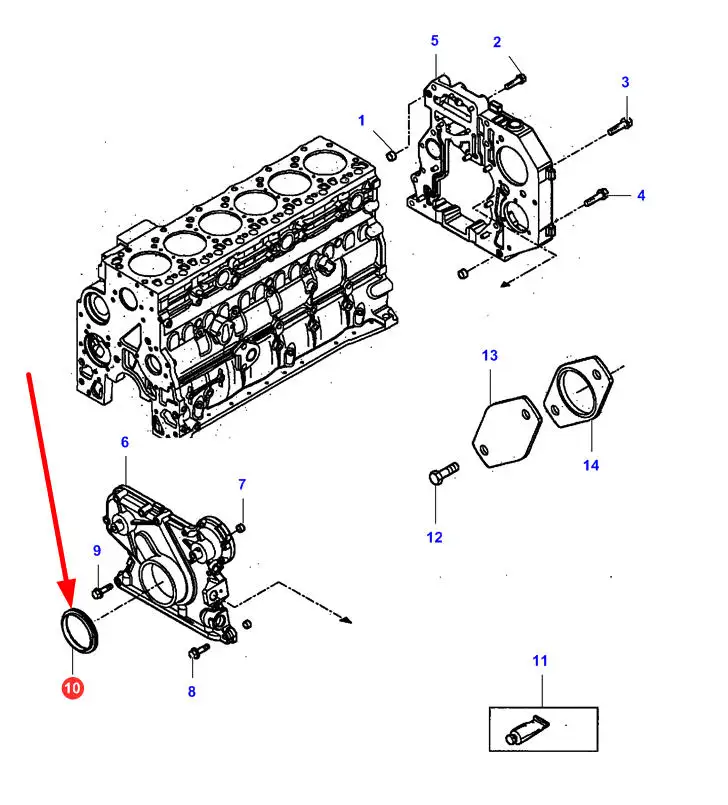 5
2
3
1
4
13
14
6
7
12
9
10
8
11