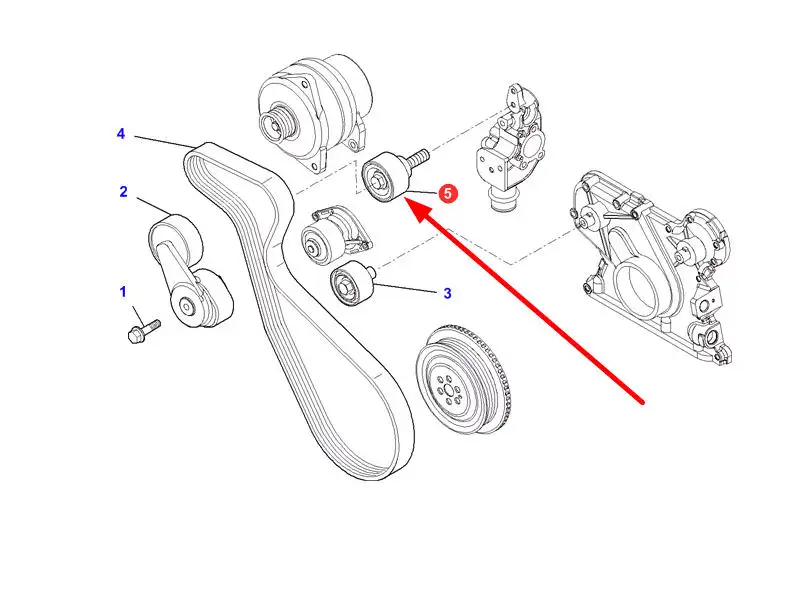 4
2
1
5
3