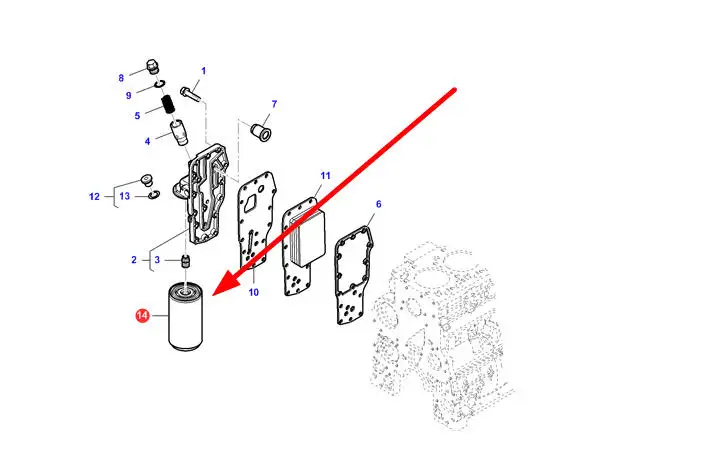 8
9
1
5
7
4
11
12
13
6
2
3
10
14