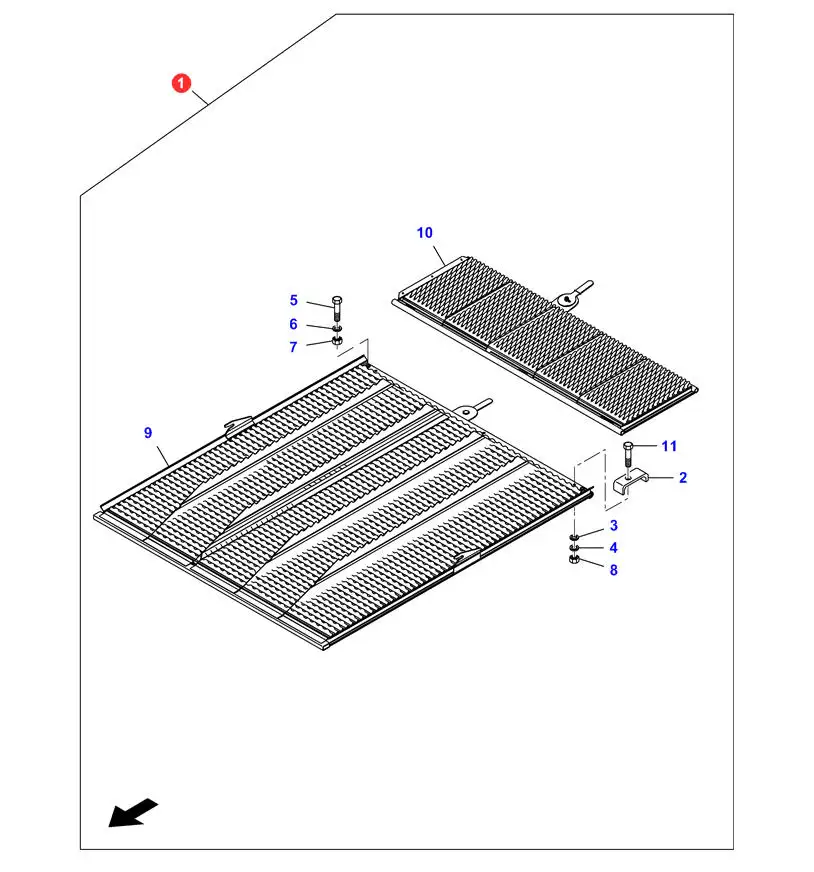 1
10
5
6
7
9
11
2
3
4
8