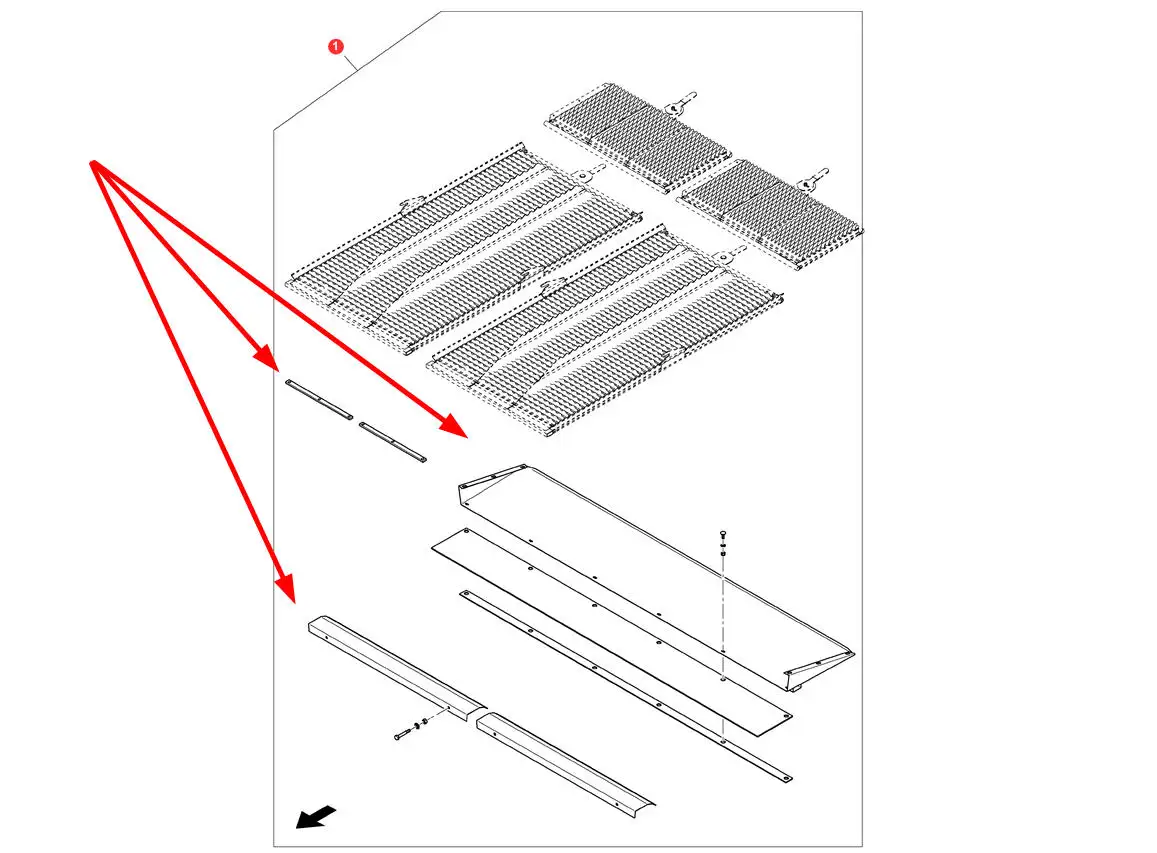 1