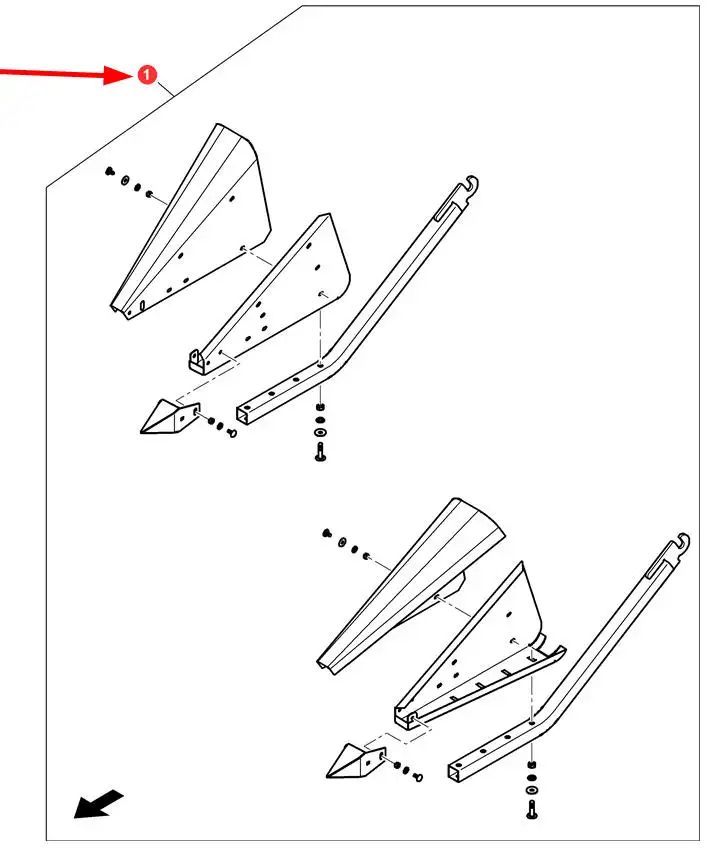 1