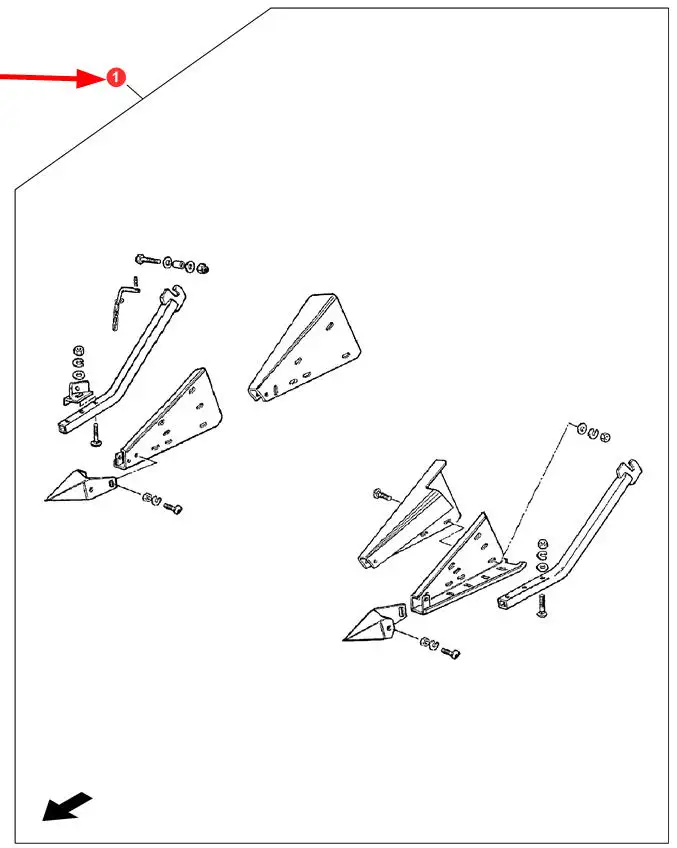 1