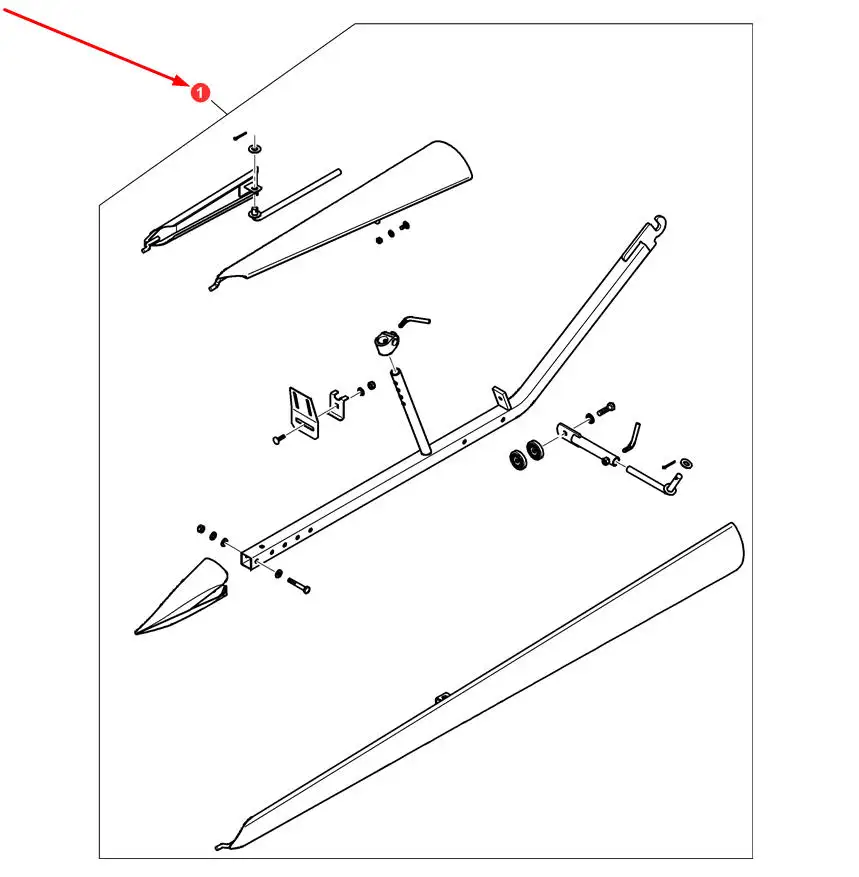 1