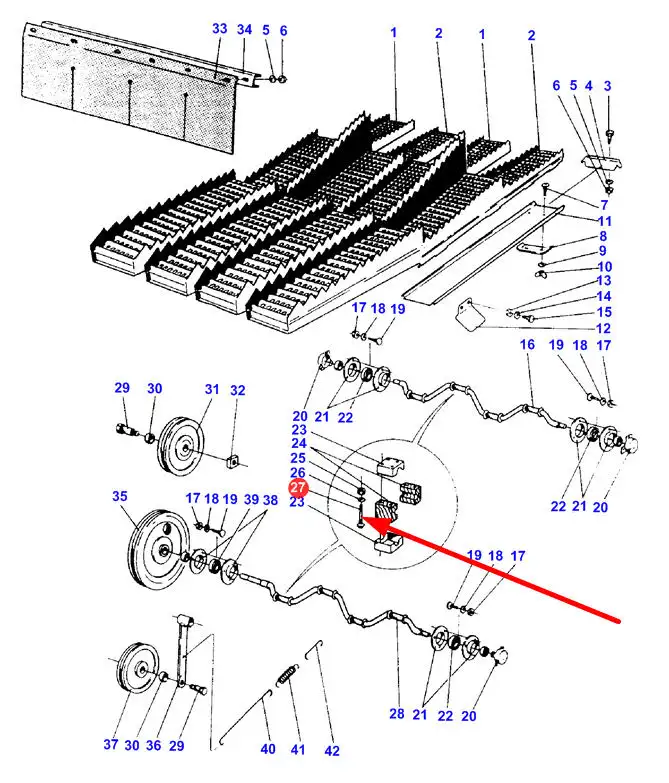 33 34 5 6 1 2 1 2 6 5 4 3 7 11 8 9 10 13 14 15 12 17 18 19 16 19 18 17 29 30 31 32 20 21 22 23 24 25 26 27 23 22 21 20 35 17 18 19 39 38 19 18 17 37 30 36 29 40 41 42 28 21 22 20