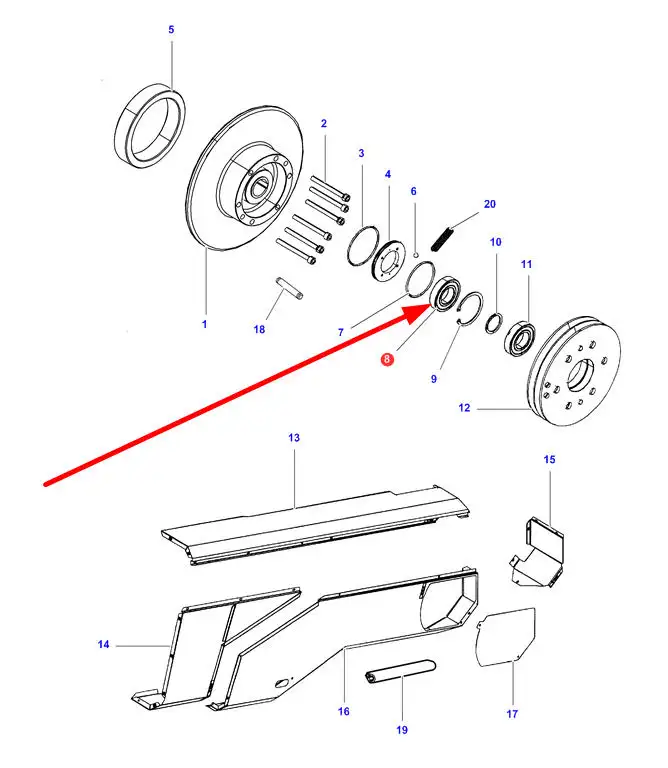 5
2
3
4
6
20
10
11
1
18
7
8
9
12
13
15
14
16
19
17