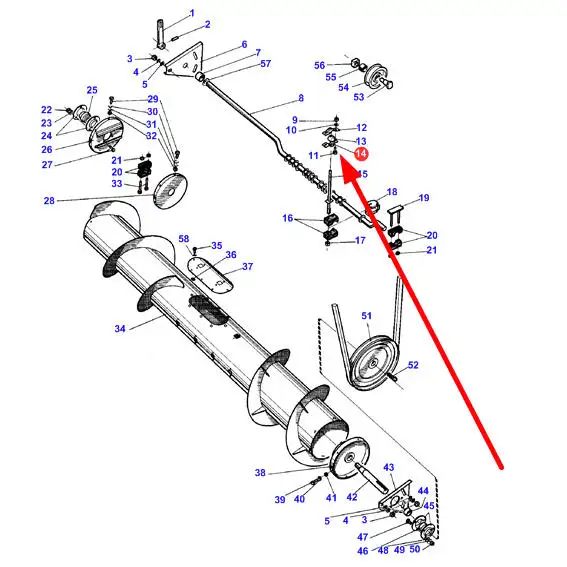 1
2
3
4
5
6
7
57
56
55
54
53
25
22
23
24
26
27
29
30
31
32
8
9
10
12
13
11
14
15
21
20
33
28
18
19
16
17
20
21
58
35
36
37
34
51
52
38
39
40
41
42
43
44
45
5
4
3
47
46
48
49
50