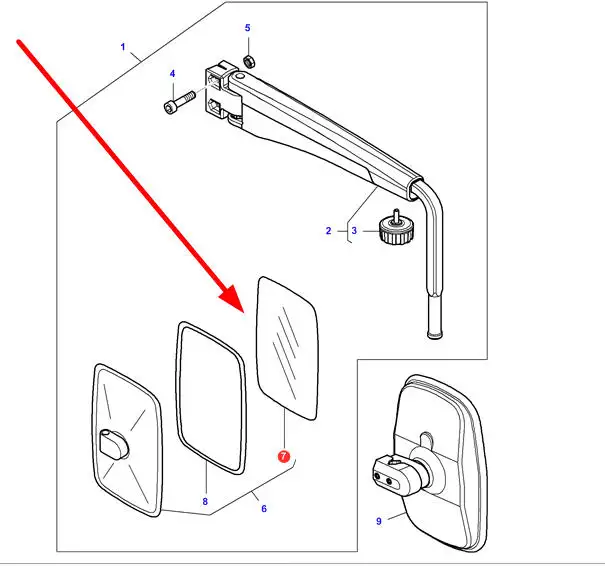 1
5
4
2
3
7
8
6
9