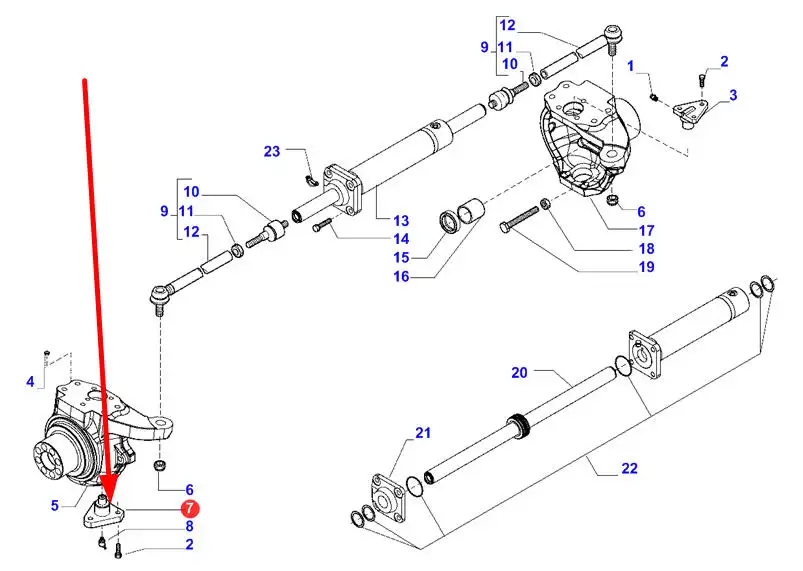 12
9 11
10
1
2
3
23
10
9 11
12
13
14
15
16
6
17
18
19
4
20
21
22
5
6
7
8
2