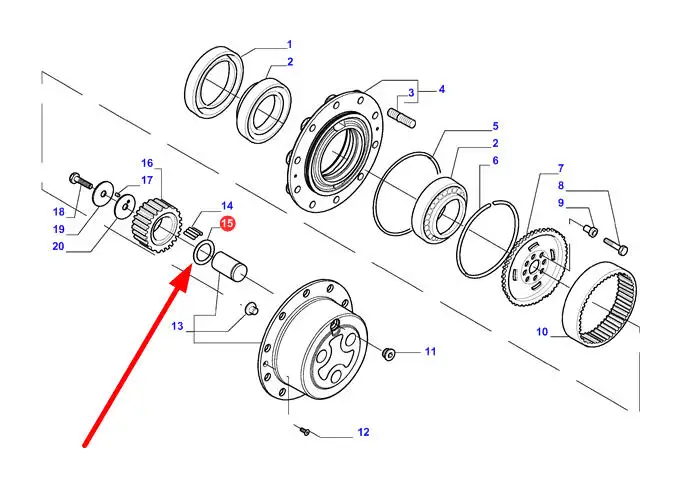 1
2
3
4
5
2
6
7
8
9
10
11
12
13
14
15
16
17
18
19
20