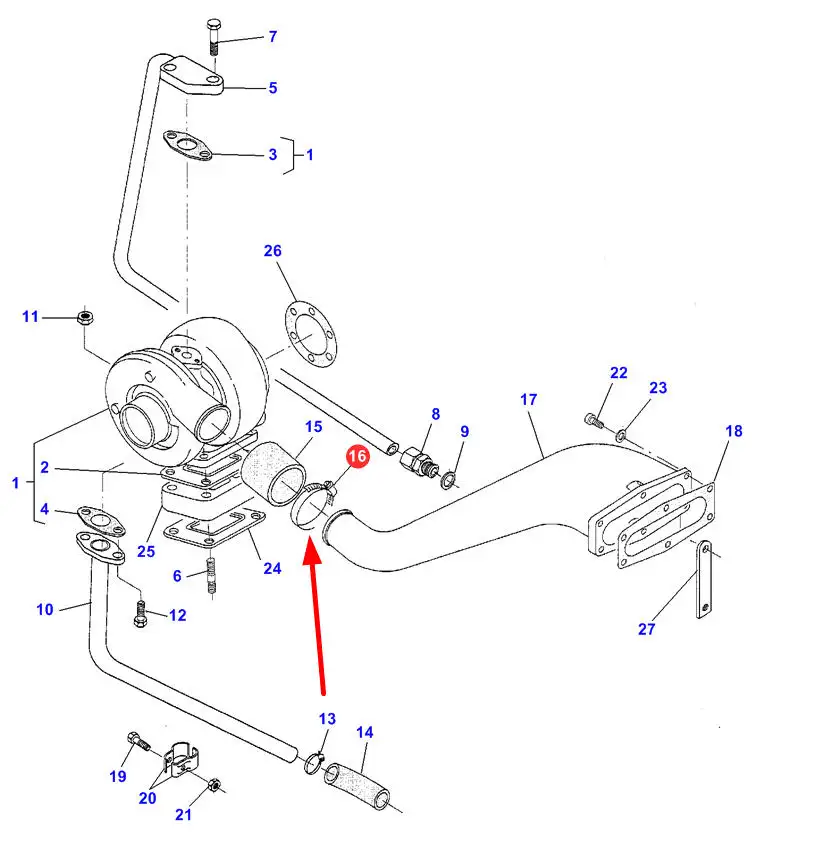 7
5
3
1
26
11
22
23
17
18
8
9
15
16
1
2
4
25
24
6
10
12
27
13
14
19
20
21