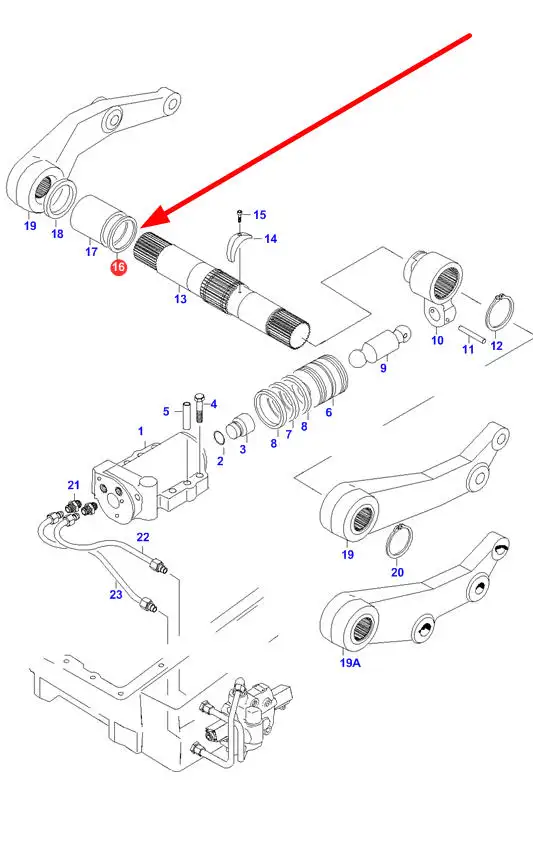 19
18
17
16
15
14
13
10
11
12
9
5
4
1
2
3
8
7
8
6
21
22
23
19
20
19A