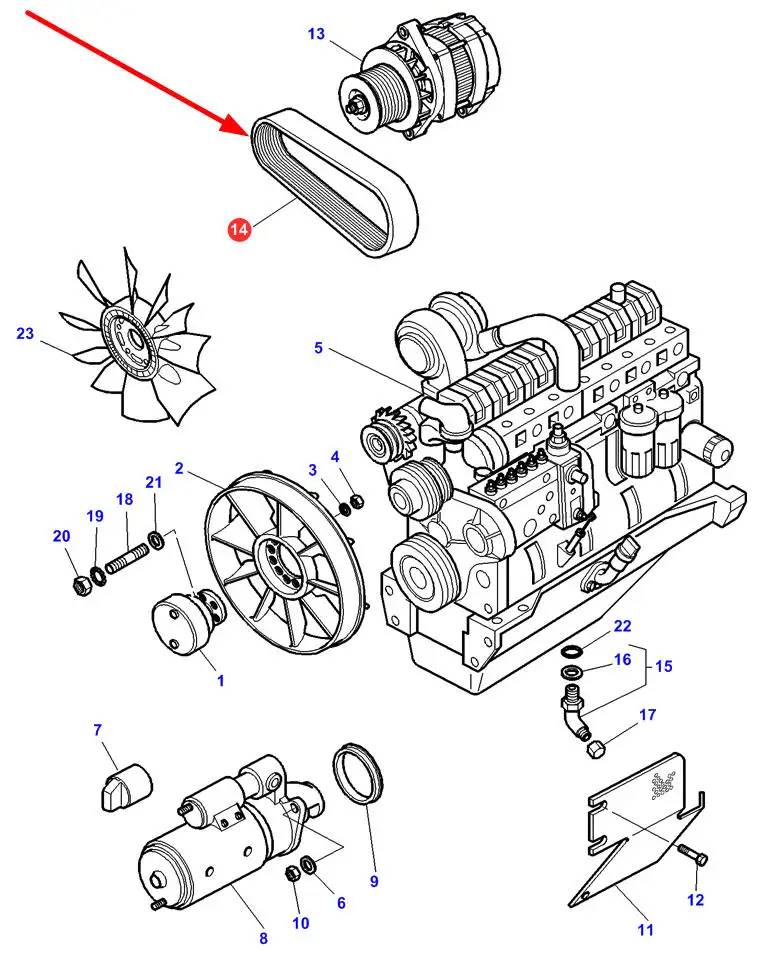 13
14
23
5
2
3
4
21
18
19
20
1
22
16
15
17
7
9
6
10
8
12
11