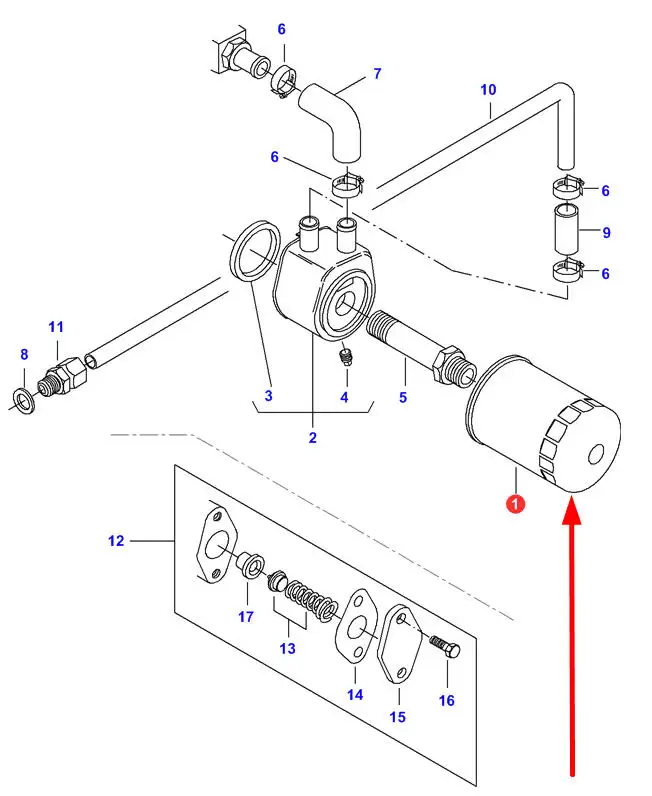 6
7
10
6
6
9
6
11
8
3
4
5
2
1
12
17
13
14
15
16