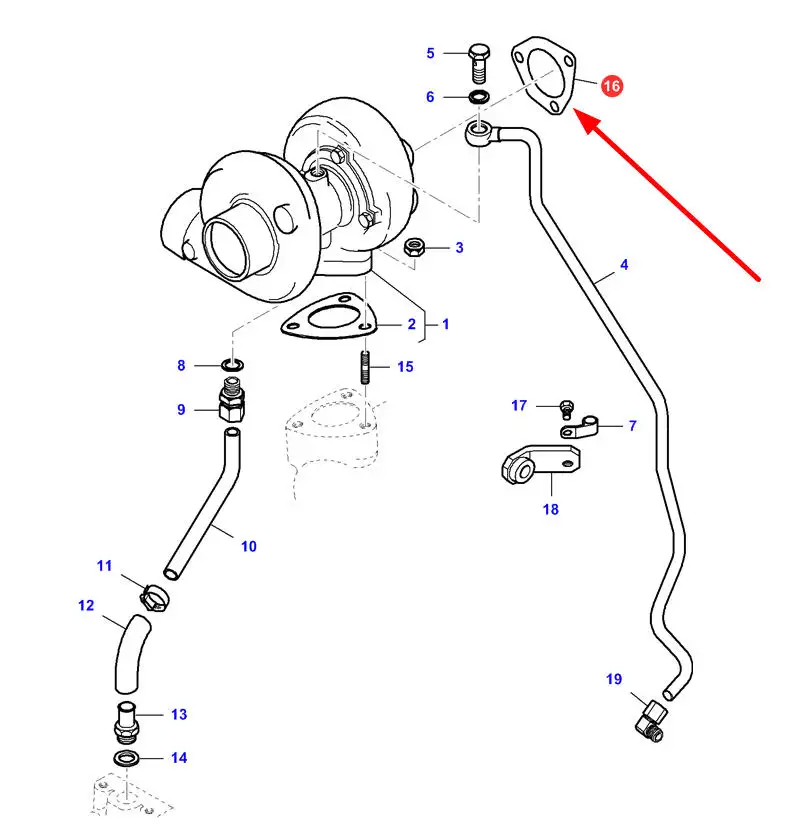 5
16
6
3
4
2
1
8
15
9
17
7
18
10
11
12
19
13
14