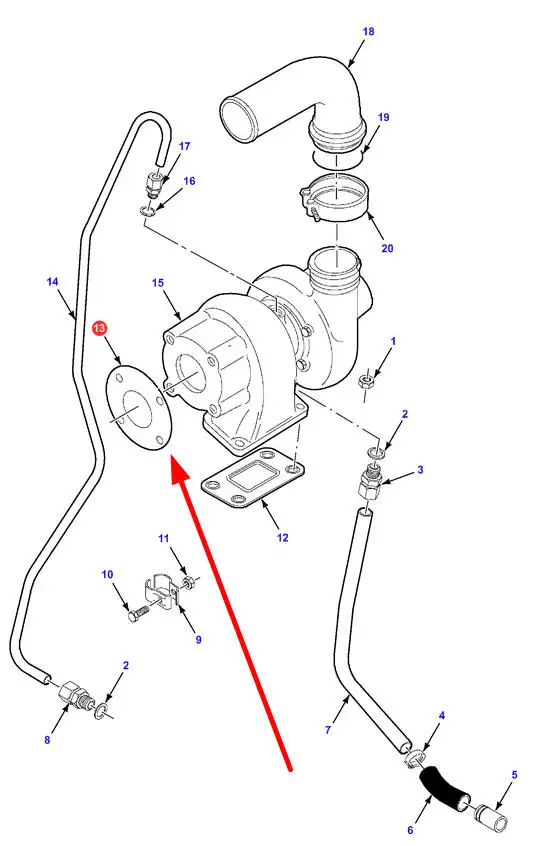 18
19
17
16
20
14
15
13
1
2
3
12
11
10
9
2
8
7
4
5
6