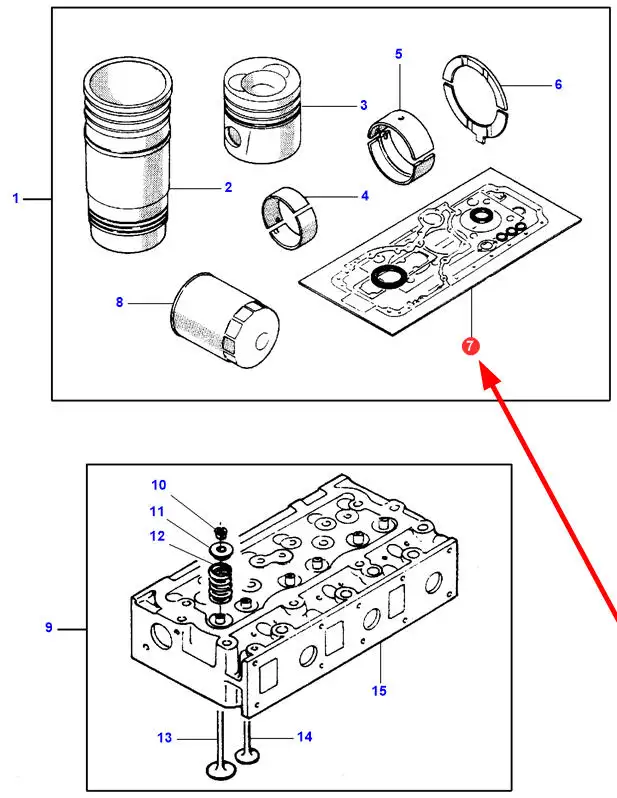 5
6
3
1
2
4
8
7
10
11
12
9
15
13
14